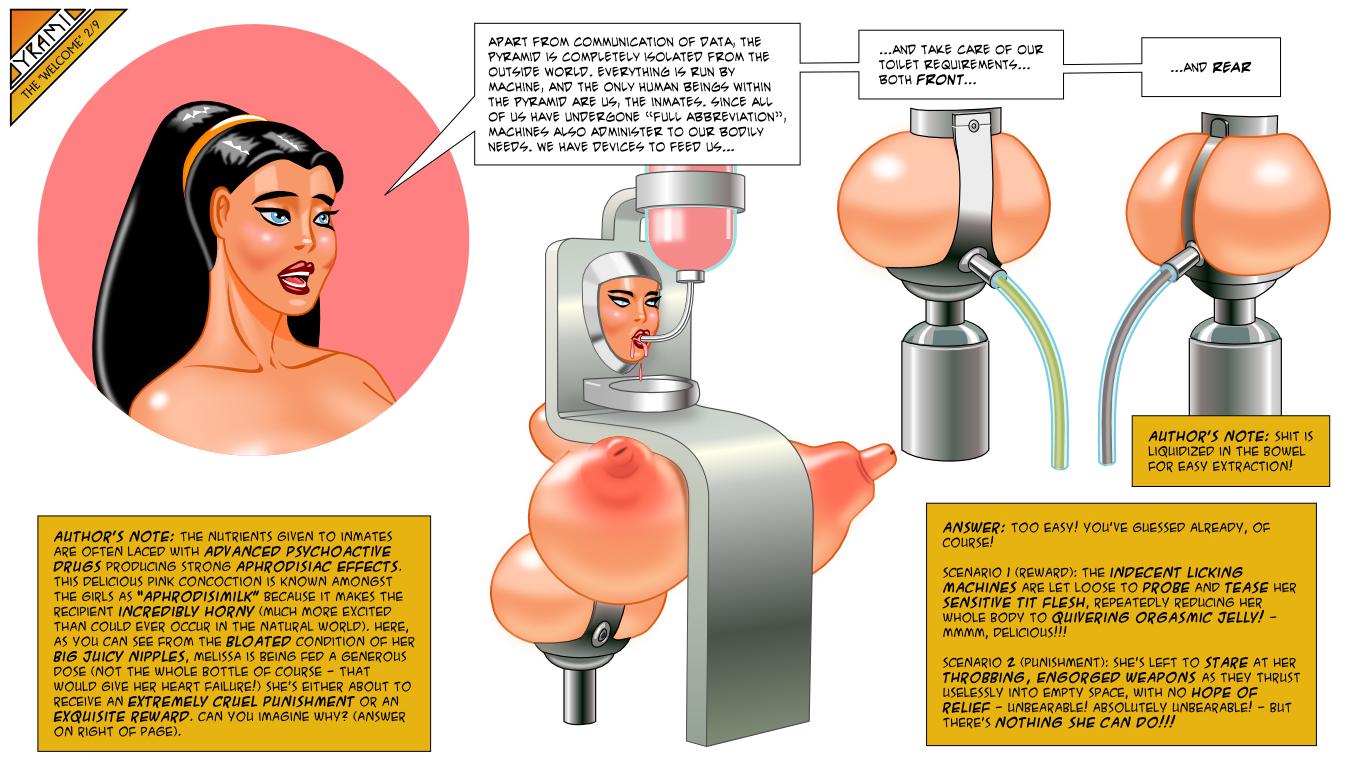 PYRAMID
THE "WELCOME" 2/9

APART FROM COMMUNICATION OF DATA, THE PYRAMID IS COMPLETELY ISOLATED FROM THE OUTSIDE WORLD. EVERYTHING IS RUN BY MACHINE, AND THE ONLY HUMAN BEINGS WITHIN THE PYRAMID ARE US, THE INMATES. SINCE ALL OF US HAVE UNDERGONE "FULL ABBREVIATION", MACHINES ALSO ADMINISTER TO OUR BODILY NEEDS. WE HAVE DEVICES TO FEED US...

...AND TAKE CARE OF OUR TOILET REQUIREMENTS... BOTH FRONT...

...AND REAR

AUTHOR'S NOTE: SHIT IS LIQUIDIZED IN THE BOWEL FOR EASY EXTRACTION!

AUTHOR'S NOTE: THE NUTRIENTS GIVEN TO INMATES ARE OFTEN LACED WITH ADVANCED PSYCHOACTIVE DRUGS PRODUCING STRONG APHRODISIAC EFFECTS. THIS DELICIOUS PINK CONCOCTION IS KNOWN AMONGST THE GIRLS AS "APHRODISIMILK" BECAUSE IT MAKES THE RECIPIENT INCREDIBLY HORNY (MUCH MORE EXCITED THAN COULD EVER OCCUR IN THE NATURAL WORLD). HERE, AS YOU CAN SEE FROM THE BLOATED CONDITION OF HER BIG JUICY NIPPLES, MELISSA IS BEING FED A GENEROUS DOSE (NOT THE WHOLE BOTTLE OF COURSE - THAT WOULD GIVE HER HEART FAILURE!) SHE'S EITHER ABOUT TO RECEIVE AN EXTREMELY CRUEL PUNISHMENT OR AN EXQUISITE REWARD. CAN YOU IMAGINE WHY? (ANSWER ON RIGHT OF PAGE).

ANSWER: TOO EASY! YOU'VE GUESSED ALREADY, OF COURSE!

SCENARIO 1 (REWARD): THE INDECENT LICKING MACHINES ARE LET LOOSE TO PROBE AND TEASE HER SENSITIVE TIT FLESH, REPEATEDLY REDUCING HER WHOLE BODY TO QUIVERING ORGASMIC JELLY! - MMMM, DELICIOUS!!!

SCENARIO 2 (PUNISHMENT): SHE'S LEFT TO STARE AT HER THROBBING, ENGORGED WEAPONS AS THEY THRUST USELESSLY INTO EMPTY SPACE, WITH NO HOPE OF RELIEF - UNBEARABLE! ABSOLUTELY UNBEARABLE! - BUT THERE'S NOTHING SHE CAN DO!!!